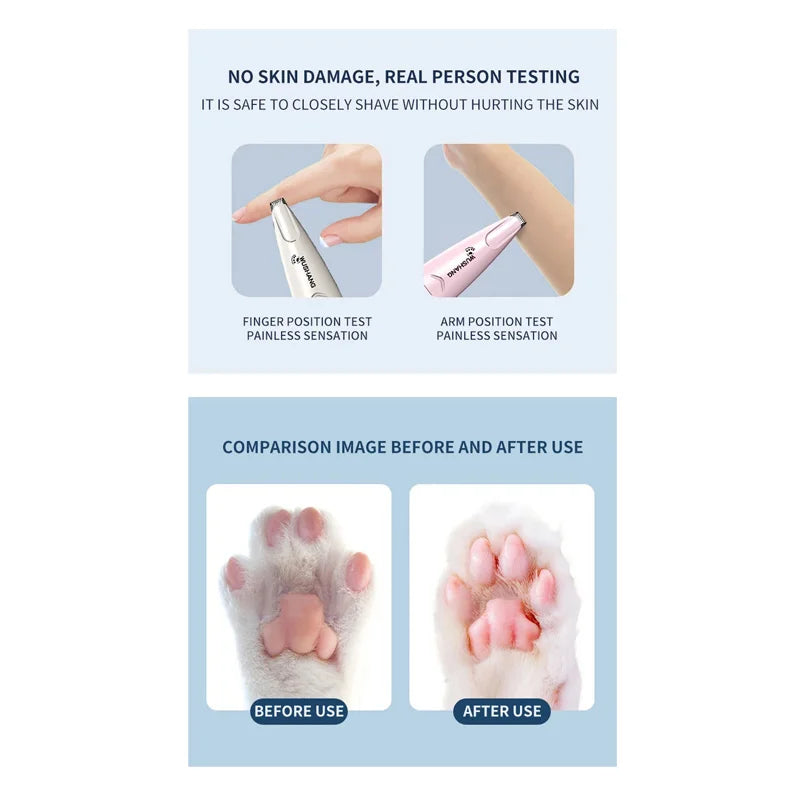 NO SKIN DAMAGE, REAL PERSON TESTING

IT IS SAFE TO CLOSELY SHAVE WITHOUT HURTING THE SKIN

WUSHANG

WUSHANG

FINGER POSITION TEST
PAINLESS SENSATION

ARM POSITION TEST
PAINLESS SENSATION

COMPARISON IMAGE BEFORE AND AFTER USE

BEFORE USE

AFTER USE